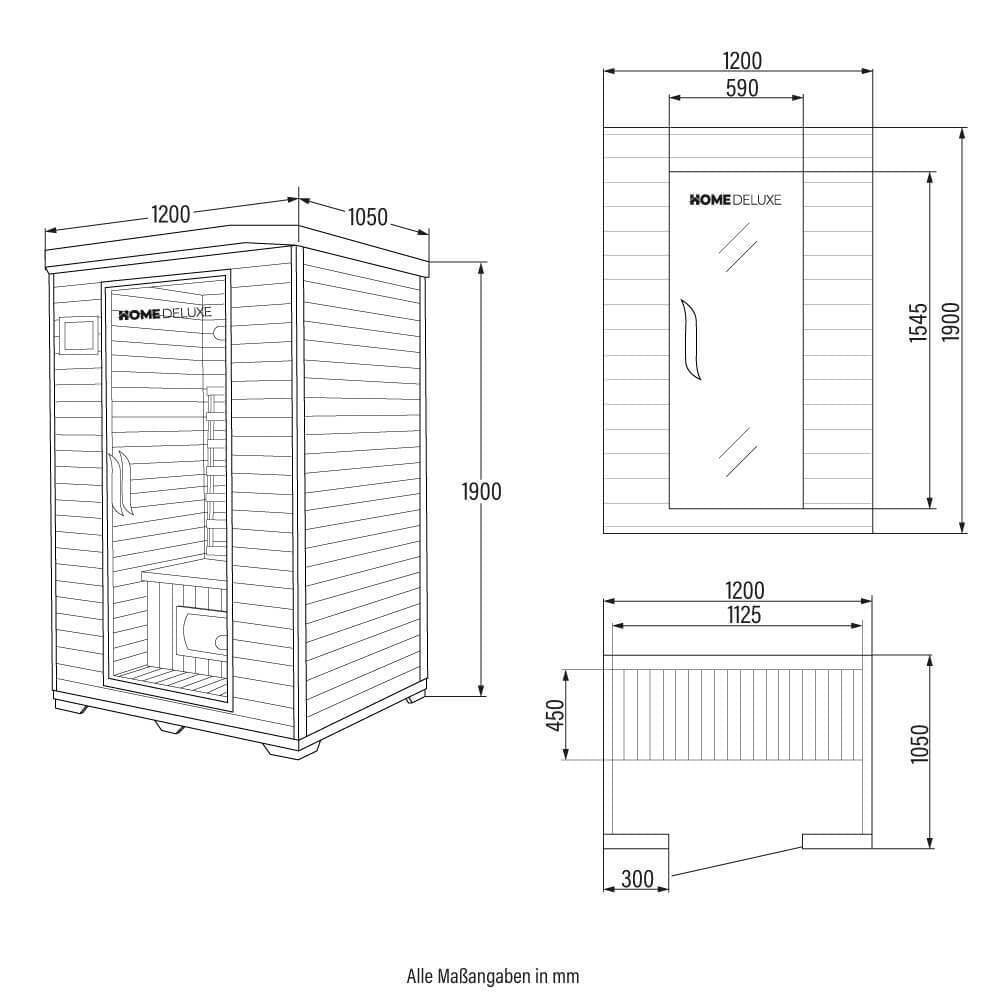 1200
1050
HOME DELUXE
1900

1200
590
HOME DELUXE
1545
1900

1200
1125
450
1050
300

Alle Maßangaben in mm